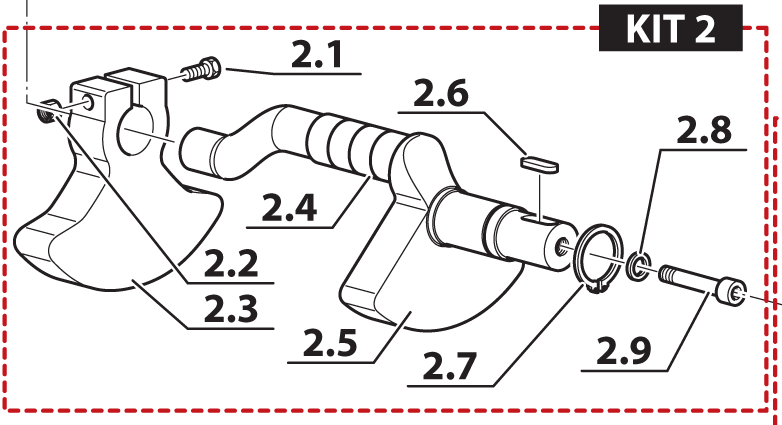 KIT 2

2.1

2.6

2.8

2.4

2.2

2.3

2.5

2.7

2.9